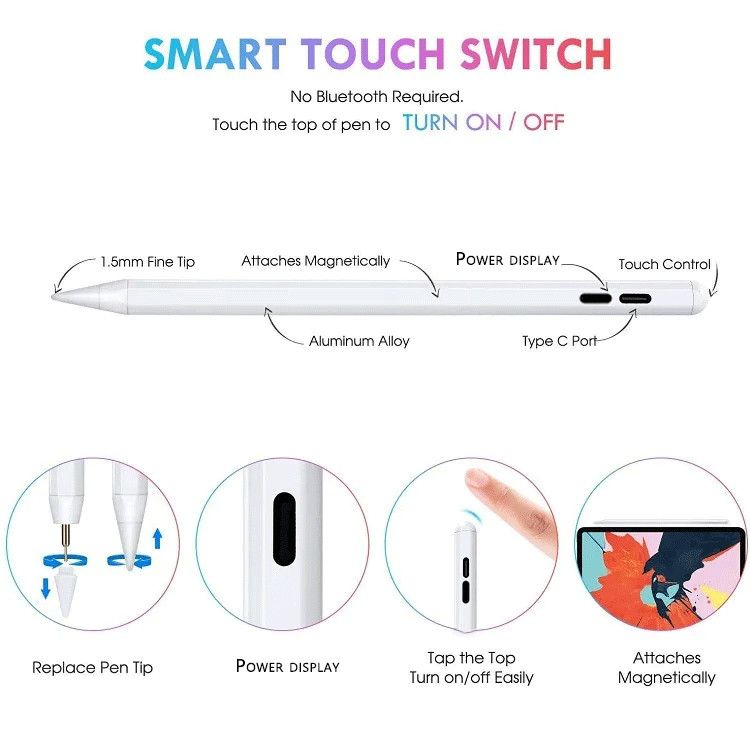 SMART TOUCH SWITCH

No Bluetooth Required.
Touch the top of pen to TURN ON / OFF

1.5mm Fine Tip

Attaches Magnetically

POWER DISPLAY

Touch Control

Aluminum Alloy

Type C Port

Replace Pen Tip

POWER DISPLAY

Tap the Top
Turn on/off Easily

Attaches
Magnetically