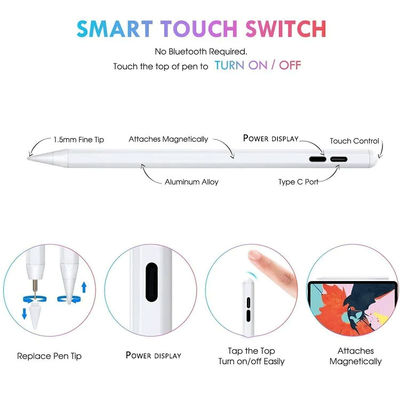 SMART TOUCH SWITCH

No Bluetooth Required.
Touch the top of pen to TURN ON / OFF

1.5mm Fine Tip
Attaches Magnetically
POWER DISPLAY
Touch Control
Aluminum Alloy
Type C Port

Replace Pen Tip
POWER DISPLAY
Tap the Top
Turn on/off Easily
Attaches
Magnetically